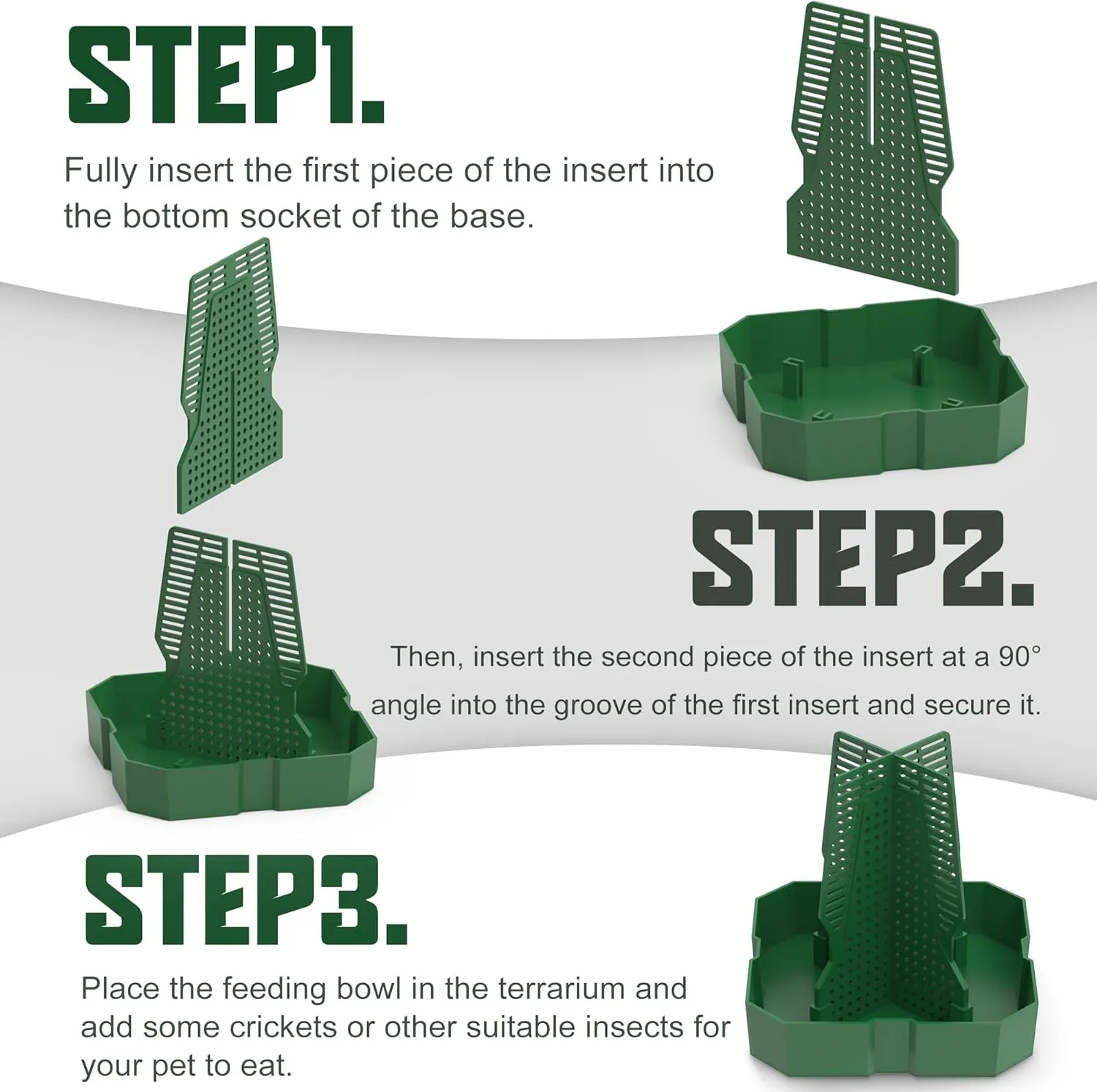 STEP1.

Fully insert the first piece of the insert into the bottom socket of the base.

STEP2.

Then, insert the second piece of the insert at a 90° angle into the groove of the first insert and secure it.

STEP3.

Place the feeding bowl in the terrarium and add some crickets or other suitable insects for your pet to eat.